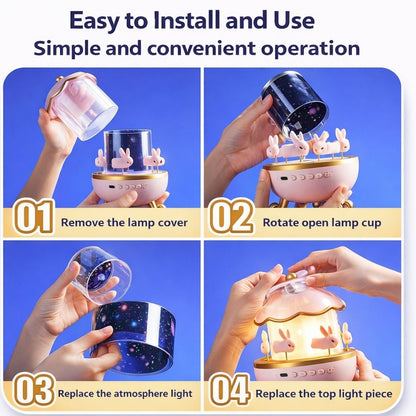 Easy to Install and Use
Simple and convenient operation

01 Remove the lamp cover

02 Rotate open lamp cup

03 Replace the atmosphere light

04 Replace the top light piece