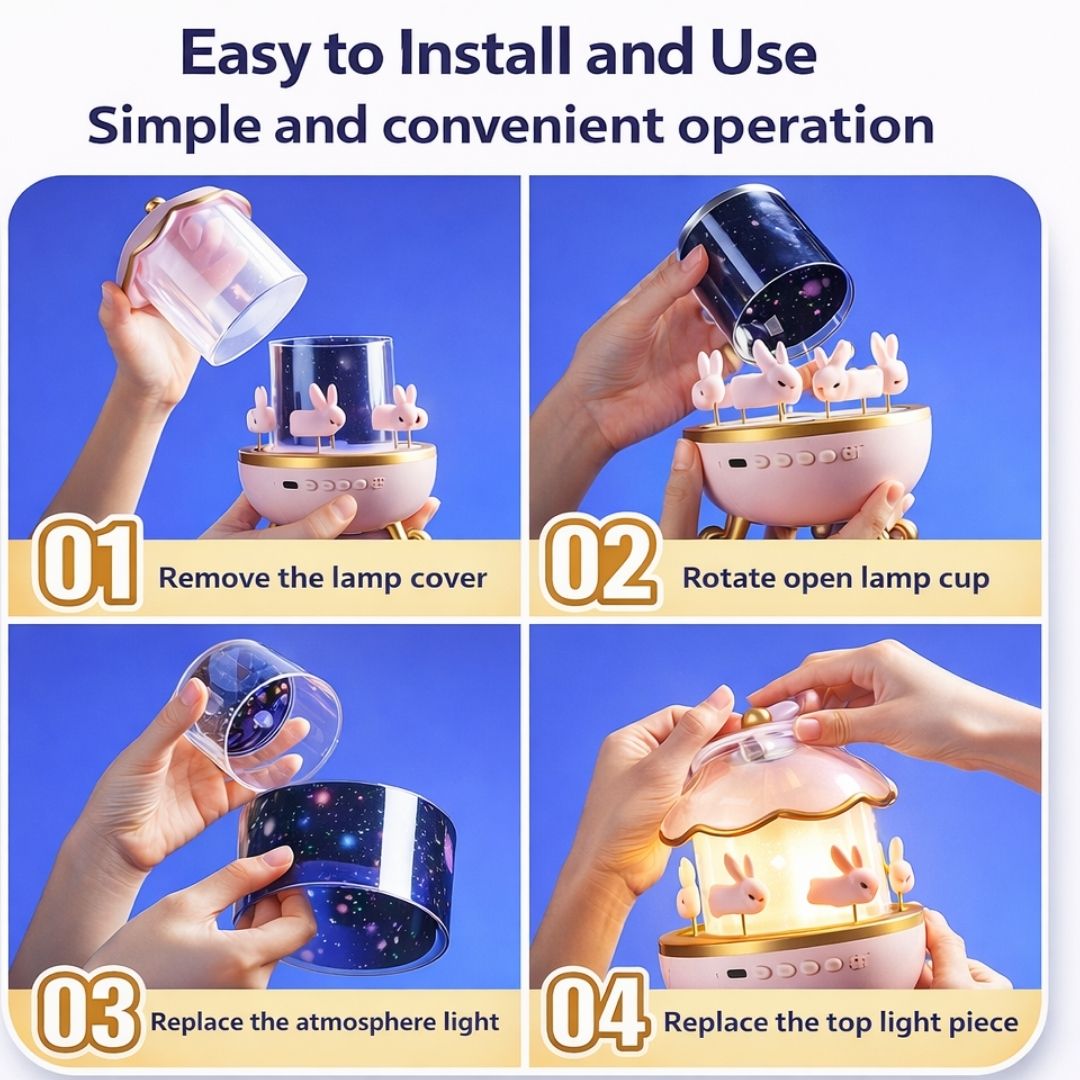 Easy to Install and Use
Simple and convenient operation

01 Remove the lamp cover

02 Rotate open lamp cup

03 Replace the atmosphere light

04 Replace the top light piece